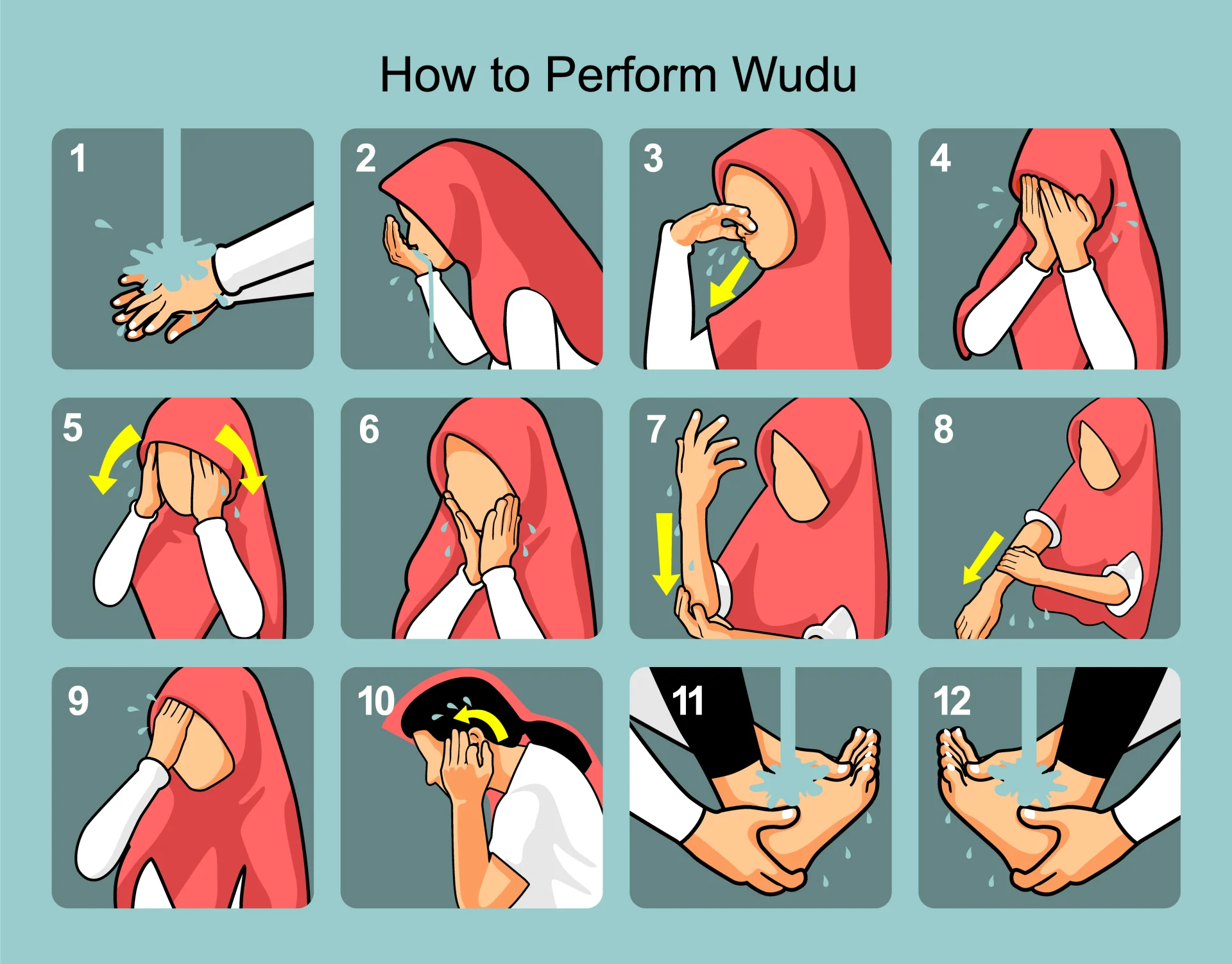 How to Perform Wudu

1

2

3

4

5

6

7

8

9

10

11

12